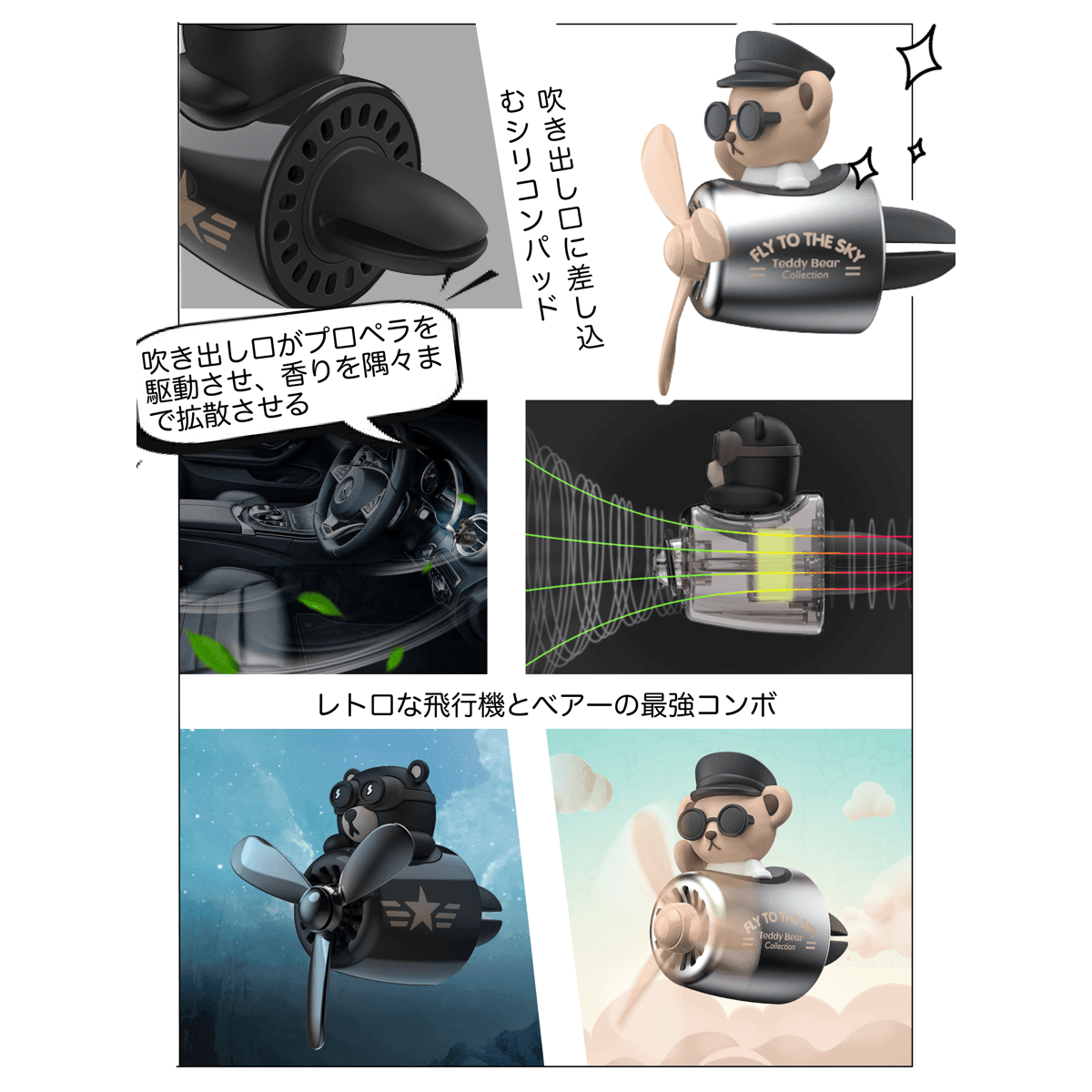 吹き出し口に差し込むシリコンパッド

FLY TO THE SKY
Teddy Bear
Collection

吹き出し口がプロペラを駆動させ、香りを隅々まで拡散させる

レトロな飛行機とベアーの最強コンボ

FLY TO THE SKY
Teddy Bear
Collection