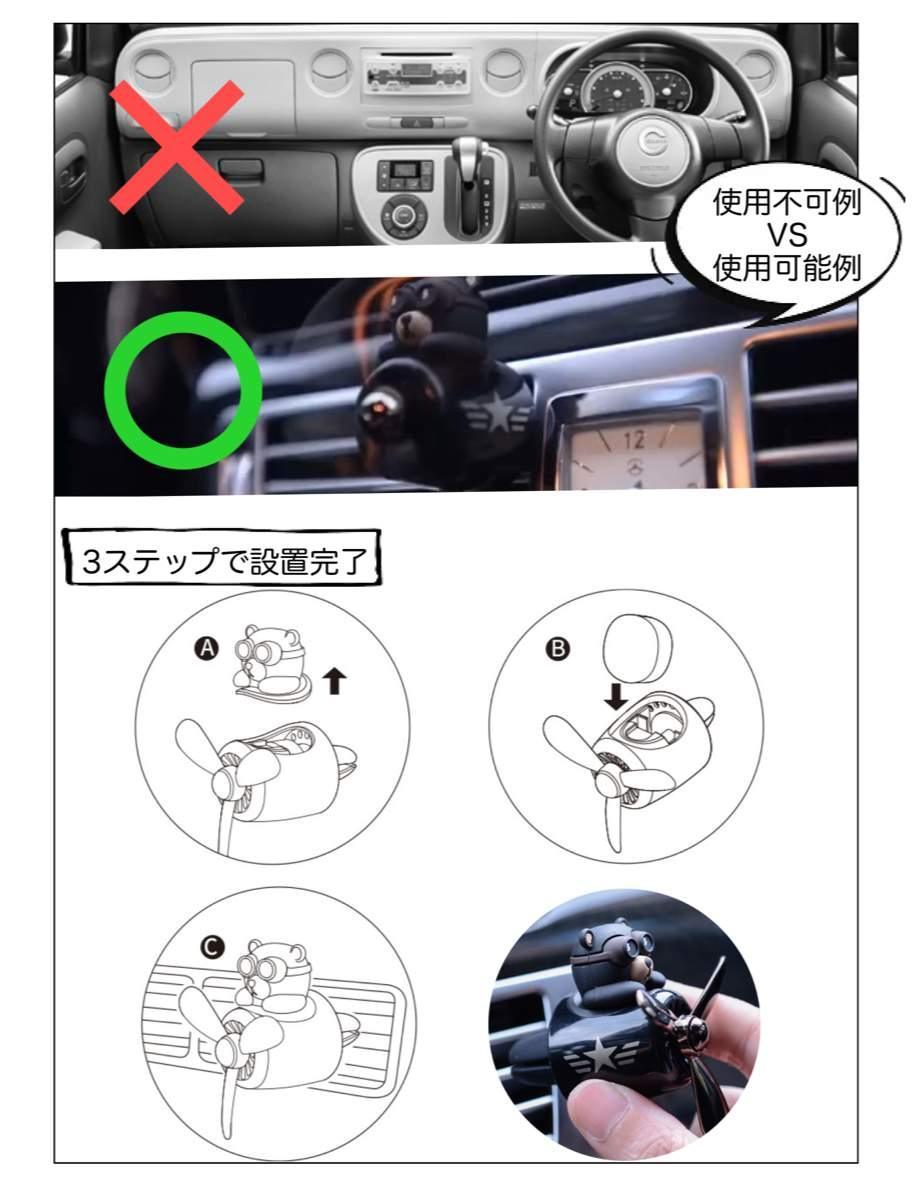 使用不可例
VS
使用可能例

12

3ステップで設置完了

A

B

C