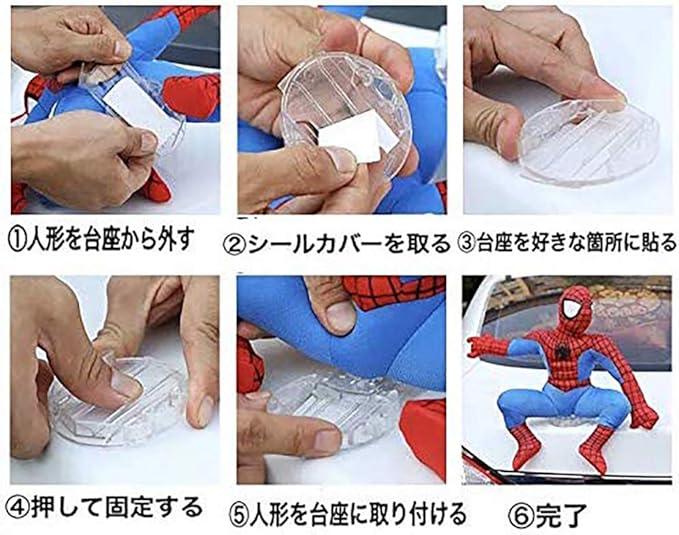 ①人形を台座から外す

②シールカバーを取る

③台座を好きな箇所に貼る

④押して固定する

⑤人形を台座に取り付ける

⑥完了