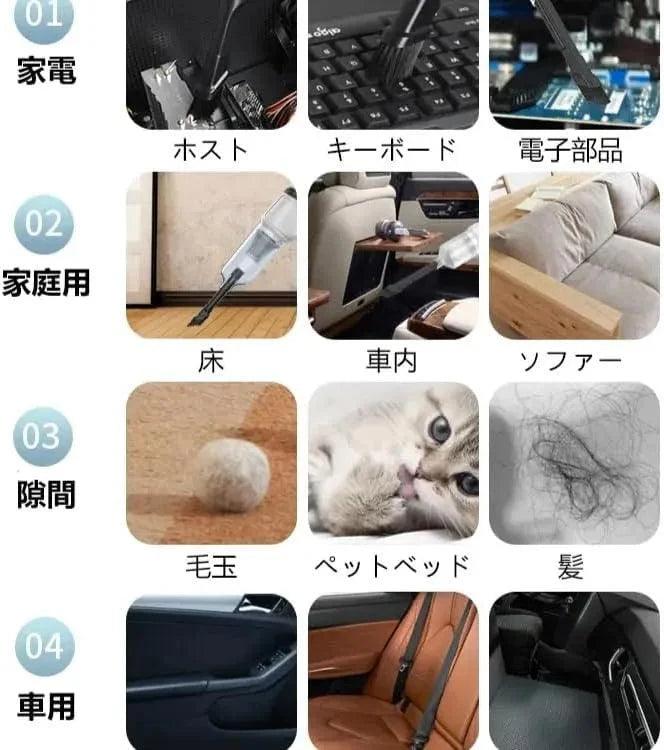 01
家電

ホスト

キーボード

電子部品

02
家庭用

床

車内

ソファー

03
隙間

毛玉

ペットベッド

髪

04
車用