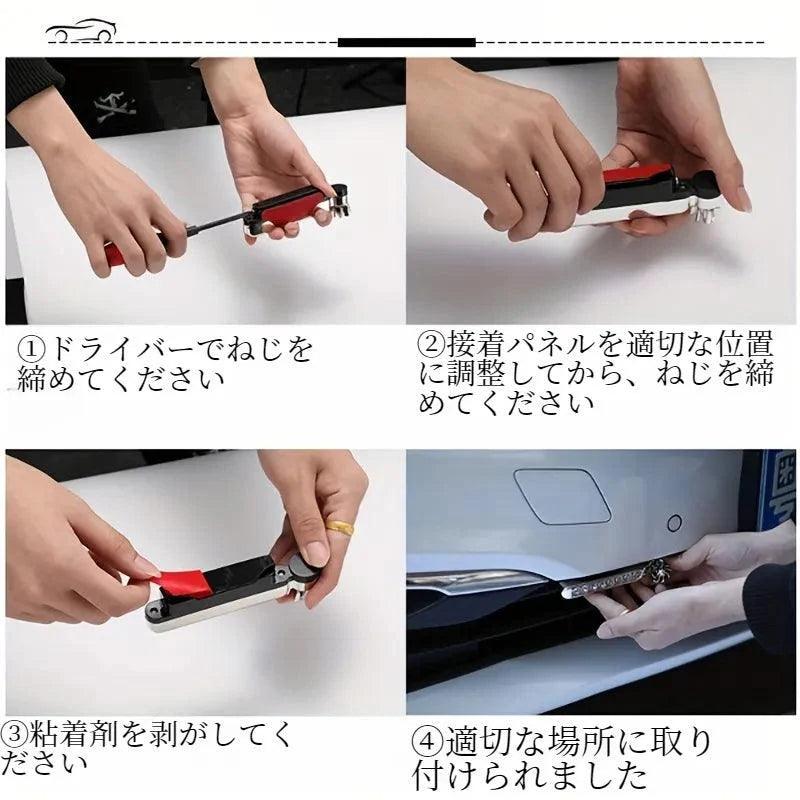 ①ドライバーでねじを締めてください

②接着パネルを適切な位置に調整してから、ねじを締めてください

③粘着剤を剥がしてください

④適切な場所に取り付けられました